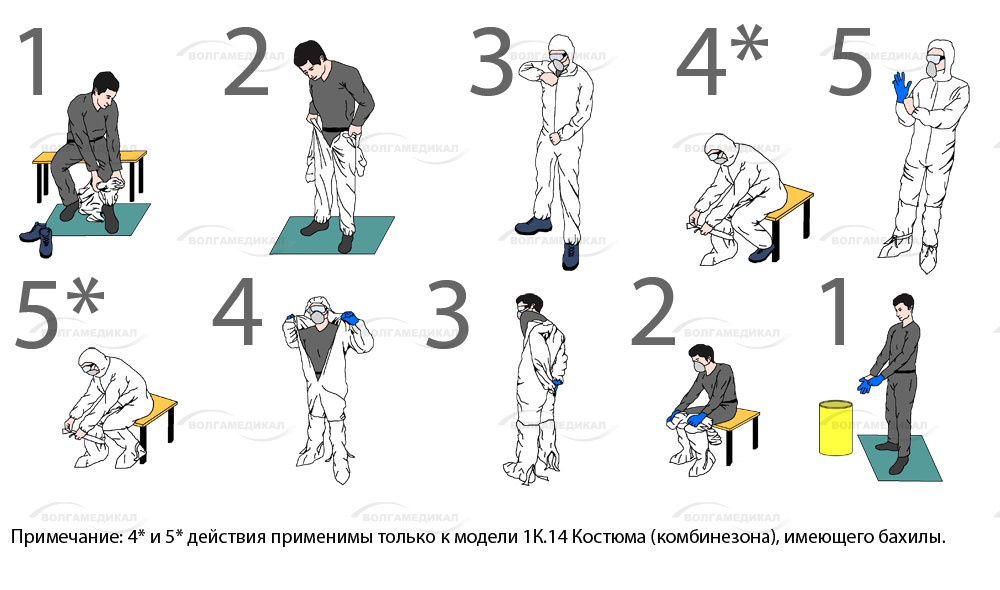 1 2 3 4* 5

5* 4 3 2 1

ВОЛГАМЕДИКАЛ

Примечание: 4* и 5* действия применимы только к модели 1К.14 Костюма (комбинезона), имеющего бахилы.